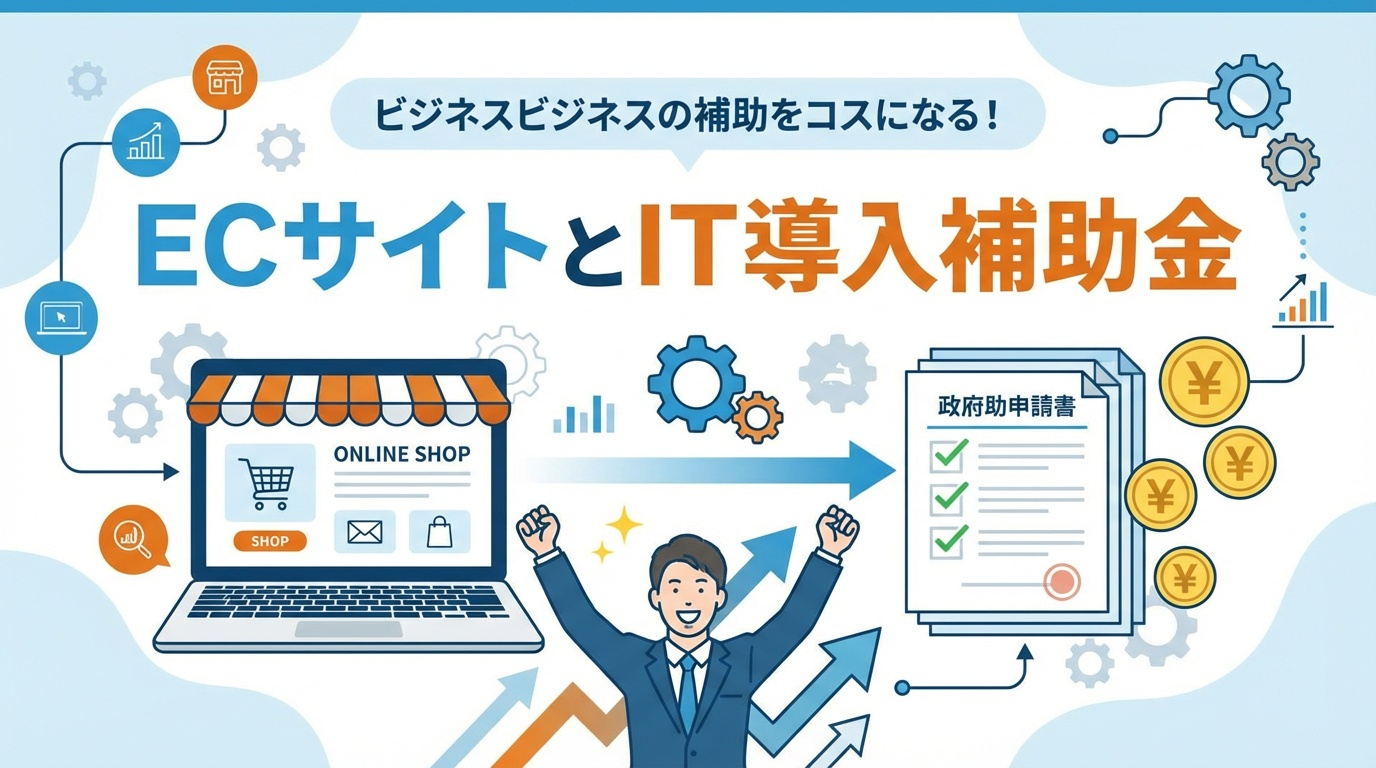 ビジネスビジネスの補助をコスになる！

ECサイトとIT導入補助金

ONLINE SHOP

SHOP

政府助申請書

¥

¥

¥

¥