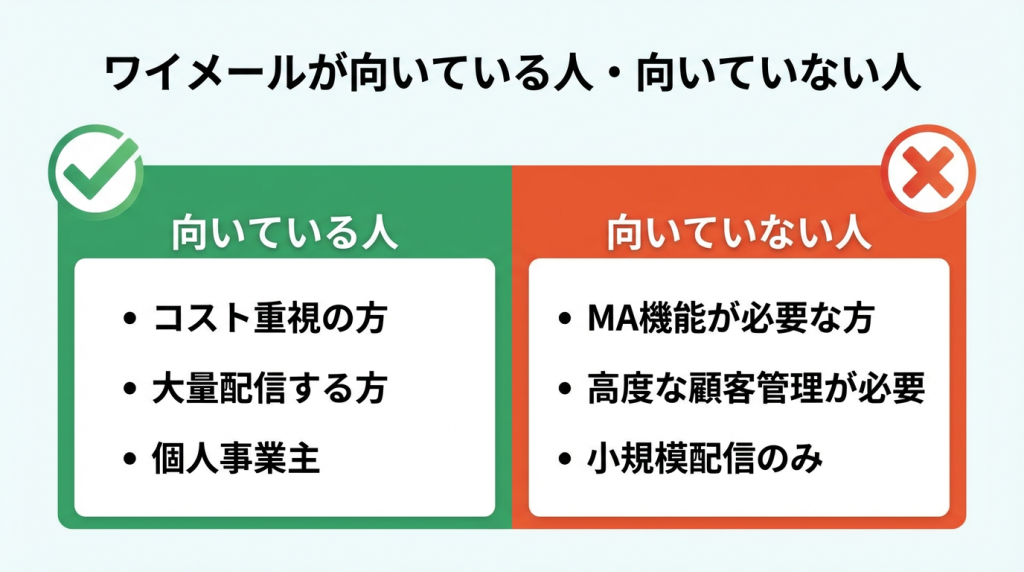 ワイメールが向いている人・向いていない人

向いている人

• コスト重視の方
• 大量配信する方
• 個人事業主

向いていない人

• MA機能が必要な方
• 高度な顧客管理が必要
• 小規模配信のみ