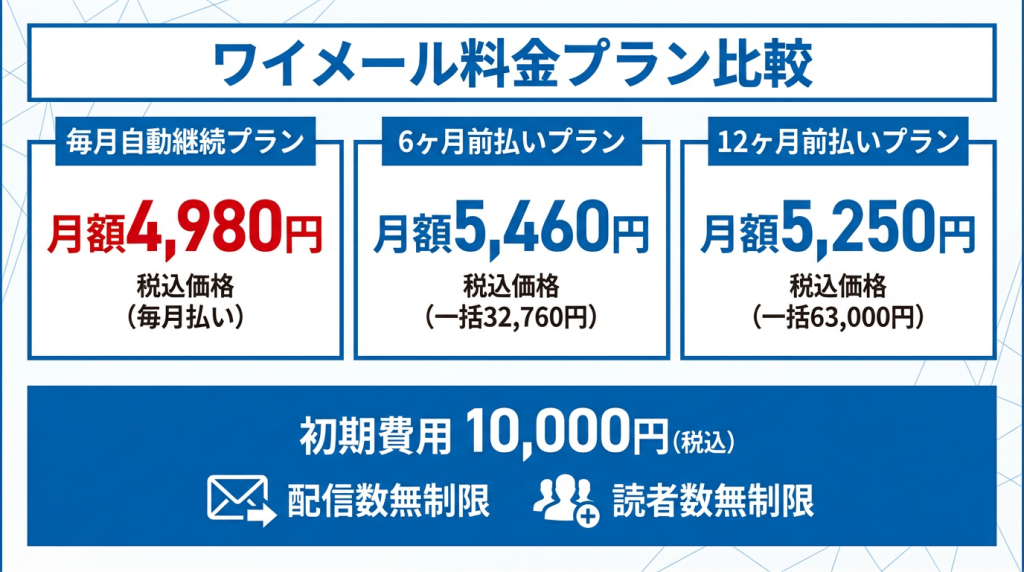 ワイメール料金プラン比較

毎月自動継続プラン

月額4,980円

税込価格
（毎月払い）

6ヶ月前払いプラン

月額5,460円

税込価格
（一括32,760円）

12ヶ月前払いプラン

月額5,250円

税込価格
（一括63,000円）

初期費用 10,000円（税込）

配信数無制限

読者数無制限