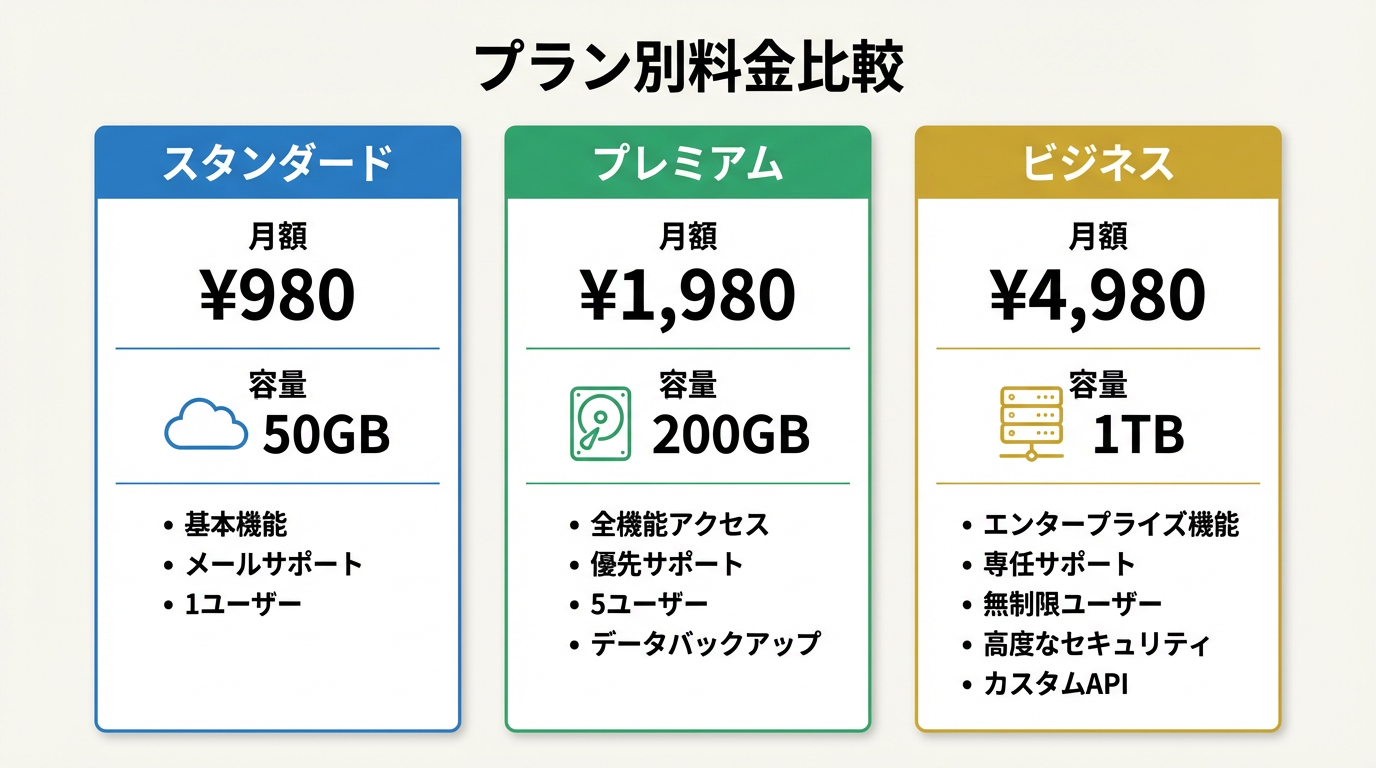 プラン別料金比較

スタンダード

月額
¥980

容量
50GB

• 基本機能
• メールサポート
• 1ユーザー

プレミアム

月額
¥1,980

容量
200GB

• 全機能アクセス
• 優先サポート
• 5ユーザー
• データバックアップ

ビジネス

月額
¥4,980

容量
1TB

• エンタープライズ機能
• 専任サポート
• 無制限ユーザー
• 高度なセキュリティ
• カスタムAPI