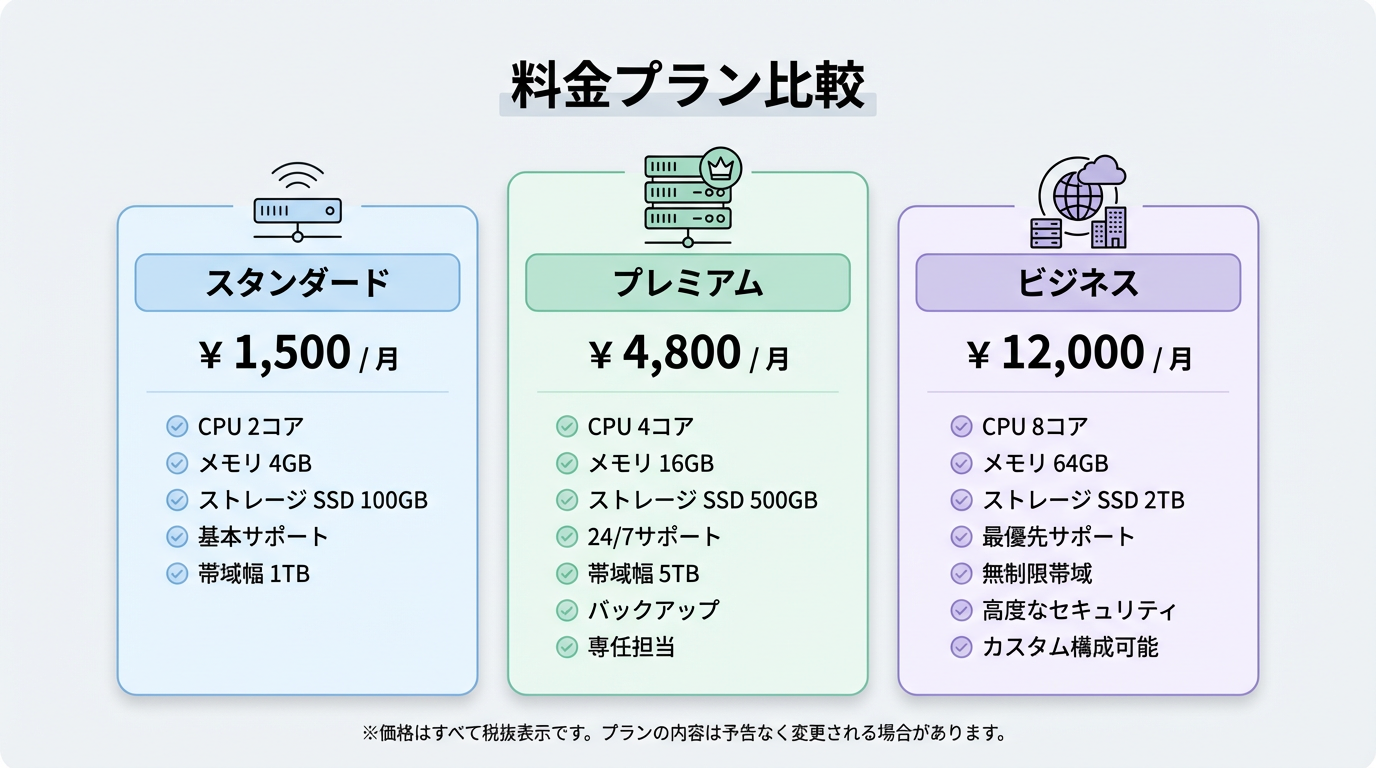 料金プラン比較

スタンダード
¥ 1,500 / 月
CPU 2コア
メモリ 4GB
ストレージ SSD 100GB
基本サポート
帯域幅 1TB

プレミアム
¥ 4,800 / 月
CPU 4コア
メモリ 16GB
ストレージ SSD 500GB
24/7サポート
帯域幅 5TB
バックアップ
専任担当

ビジネス
¥ 12,000 / 月
CPU 8コア
メモリ 64GB
ストレージ SSD 2TB
最優先サポート
無制限帯域
高度なセキュリティ
カスタム構成可能

※価格はすべて税抜表示です。プランの内容は予告なく変更される場合があります。