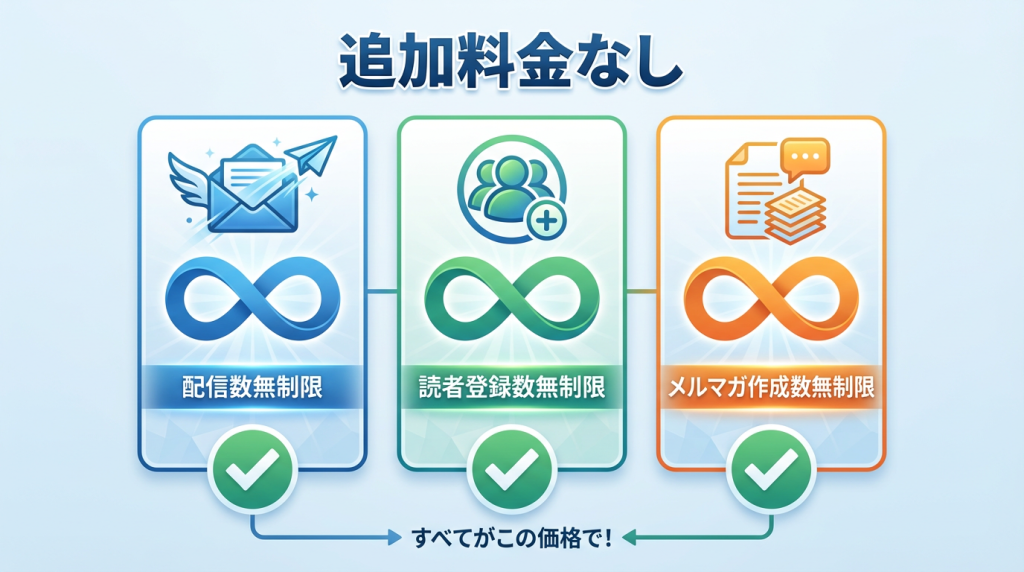 追加料金なし

配信数無制限

読者登録数無制限

メルマガ作成数無制限

すべてがこの価格で!