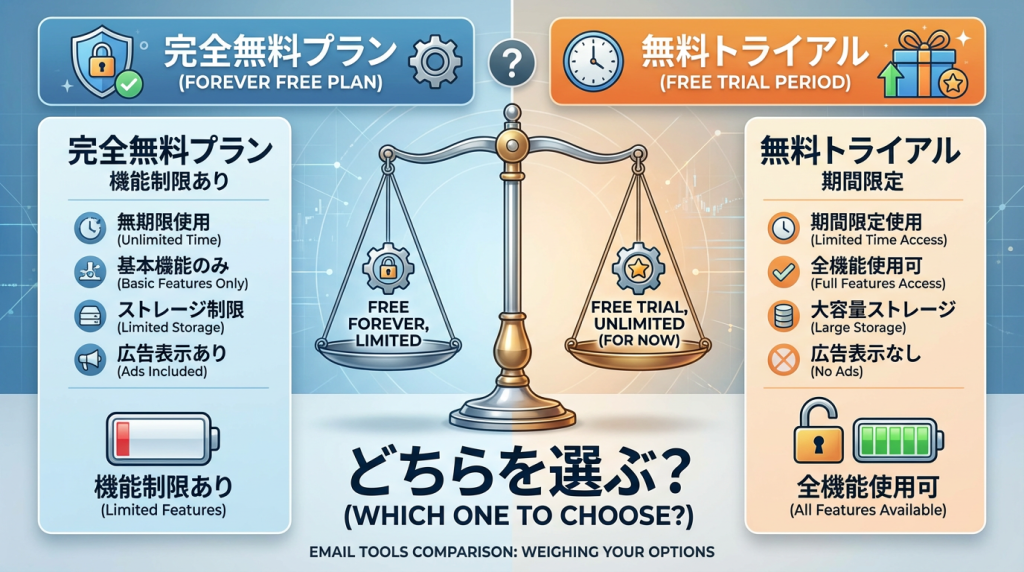 完全無料プラン
(FOREVER FREE PLAN)

?

無料トライアル
(FREE TRIAL PERIOD)

完全無料プラン
機能制限あり

無期限使用
(Unlimited Time)

基本機能のみ
(Basic Features Only)

ストレージ制限
(Limited Storage)

広告表示あり
(Ads Included)

機能制限あり
(Limited Features)

FREE FOREVER, LIMITED

FREE TRIAL, UNLIMITED (FOR NOW)

無料トライアル
期間限定

期間限定使用
(Limited Time Access)

全機能使用可
(Full Features Access)

大容量ストレージ
(Large Storage)

広告表示なし
(No Ads)

全機能使用可
(All Features Available)

どちらを選ぶ?
(WHICH ONE TO CHOOSE?)

EMAIL TOOLS COMPARISON: WEIGHING YOUR OPTIONS