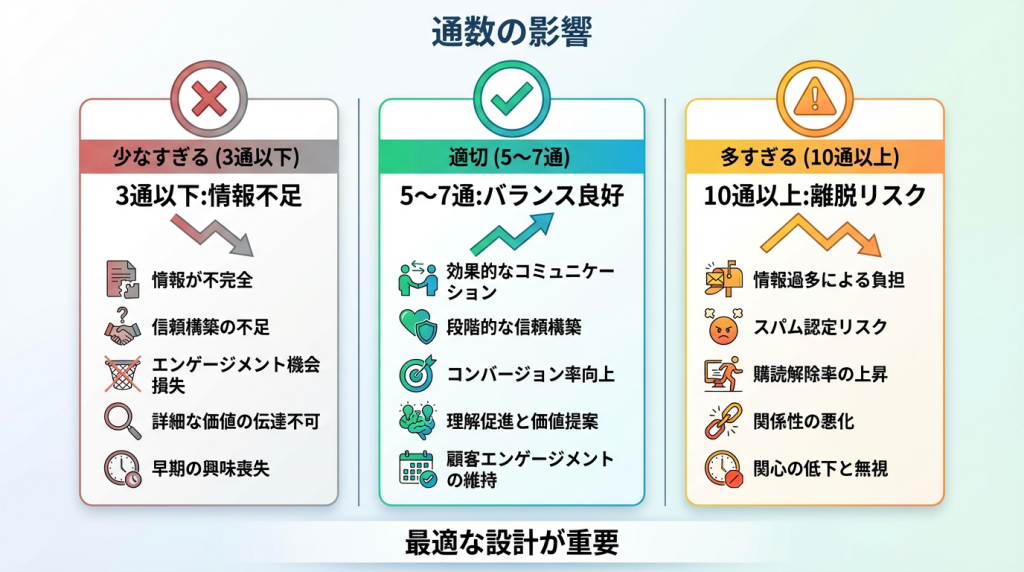 通数の影響

少なすぎる (3通以下)

3通以下:情報不足

情報が不完全

信頼構築の不足

エンゲージメント機会損失

詳細な価値の伝達不可

早期の興味喪失

適切 (5〜7通)

5〜7通:バランス良好

効果的なコミュニケーション

段階的な信頼構築

コンバージョン率向上

理解促進と価値提案

顧客エンゲージメントの維持

多すぎる (10通以上)

10通以上:離脱リスク

情報過多による負担

スパム認定リスク

購読解除率の上昇

関係性の悪化

関心の低下と無視

最適な設計が重要