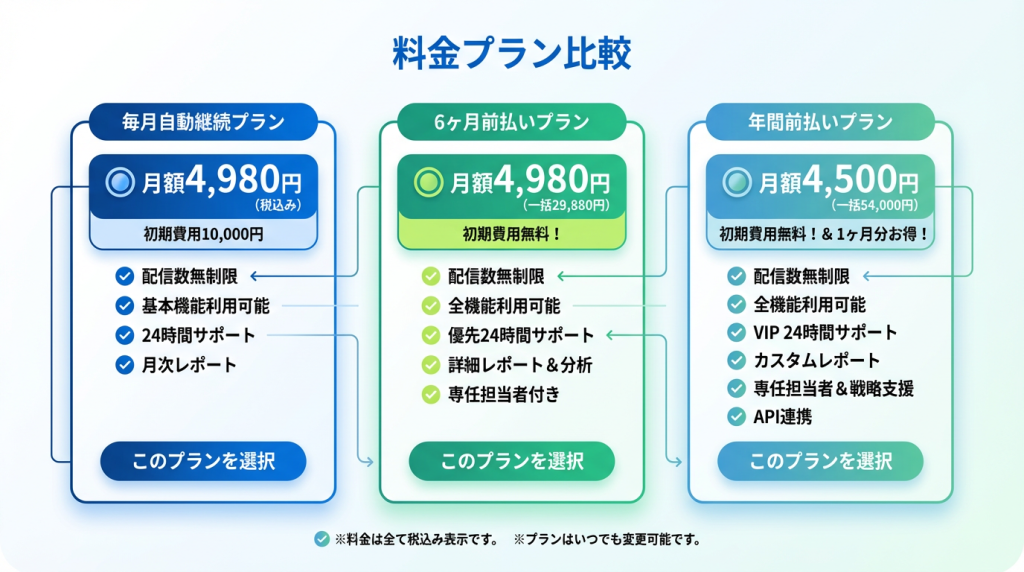 料金プラン比較

毎月自動継続プラン

月額4,980円
(税込み)

初期費用10,000円

配信数無制限
基本機能利用可能
24時間サポート
月次レポート

このプランを選択

6ヶ月前払いプラン

月額4,980円
(一括29,880円)

初期費用無料！

配信数無制限
全機能利用可能
優先24時間サポート
詳細レポート＆分析
専任担当者付き

このプランを選択

年間前払いプラン

月額4,500円
(一括54,000円)

初期費用無料！＆1ヶ月分お得！

配信数無制限
全機能利用可能
VIP 24時間サポート
カスタムレポート
専任担当者＆戦略支援
API連携

このプランを選択

※料金は全て税込み表示です。 ※プランはいつでも変更可能です。