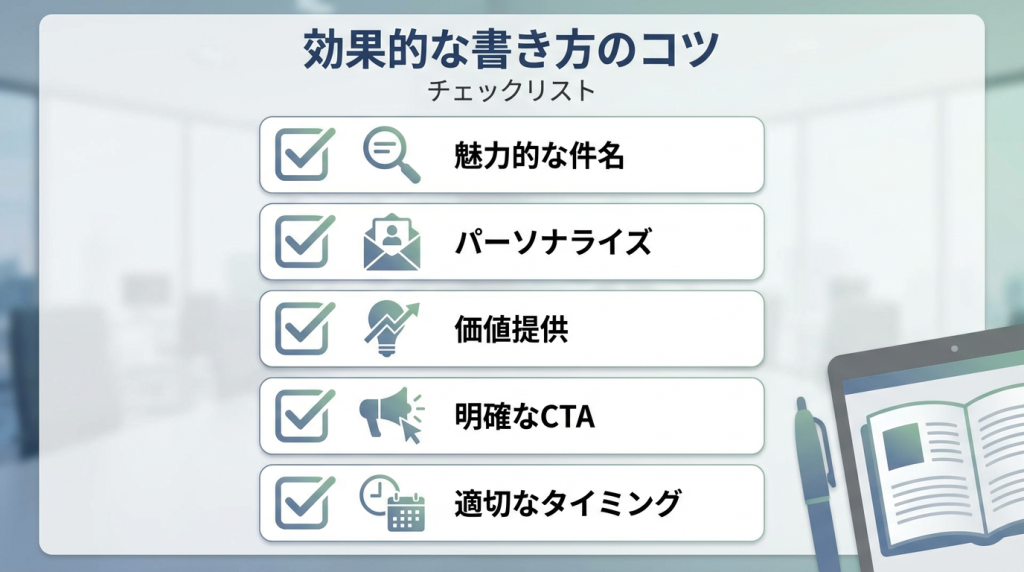 効果的な書き方のコツ
チェックリスト

魅力的な件名

パーソナライズ

価値提供

明確なCTA

適切なタイミング