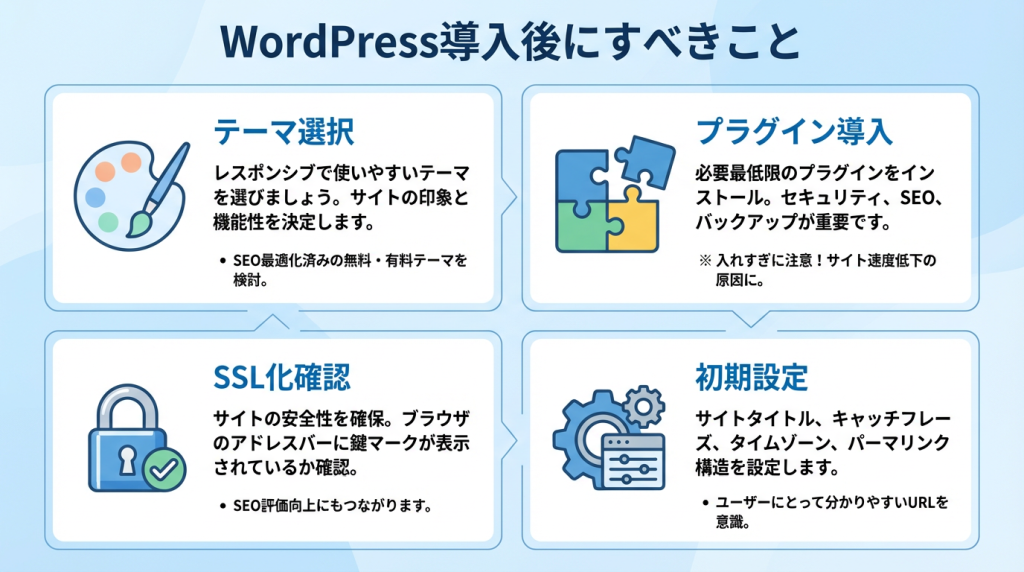 WordPress導入後にすべきこと

テーマ選択

レスポンシブで使いやすいテーマを選びましょう。サイトの印象と機能性を決定します。

• SEO最適化済みの無料・有料テーマを検討。

プラグイン導入

必要最低限のプラグインをインストール。セキュリティ、SEO、バックアップが重要です。

※ 入れすぎに注意！サイト速度低下の原因に。

SSL化確認

サイトの安全性を確保。ブラウザのアドレスバーに鍵マークが表示されているか確認。

• SEO評価向上にもつながります。

初期設定

サイトタイトル、キャッチフレーズ、タイムゾーン、パーマリンク構造を設定します。

• ユーザーにとって分かりやすいURLを意識。