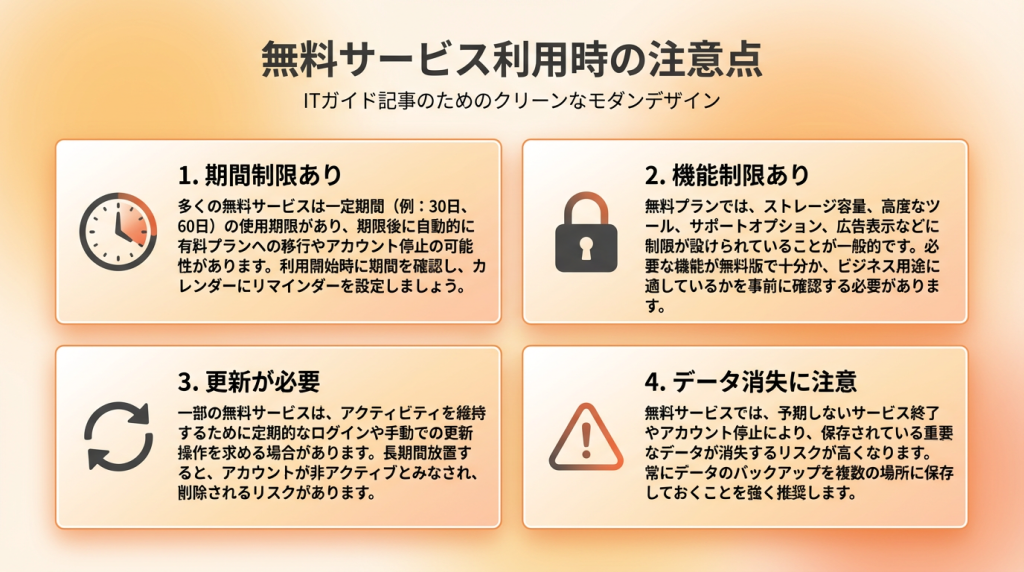 無料サービス利用時の注意点

ITガイド記事のためのクリーンなモダンデザイン

1. 期間制限あり

多くの無料サービスは一定期間（例：30日、60日）の使用期限があり、期限後に自動的に有料プランへの移行やアカウント停止の可能性があります。利用開始時に期間を確認し、カレンダーにリマインダーを設定しましょう。

2. 機能制限あり

無料プランでは、ストレージ容量、高度なツール、サポートオプション、広告表示などに制限が設けられていることが一般的です。必要な機能が無料版で十分か、ビジネス用途に適しているかを事前に確認する必要があります。

3. 更新が必要

一部の無料サービスは、アクティビティを維持するために定期的なログインや手動での更新操作を求める場合があります。長期間放置すると、アカウントが非アクティブとみなされ、削除されるリスクがあります。

4. データ消失に注意

無料サービスでは、予期しないサービス終了やアカウント停止により、保存されている重要なデータが消失するリスクが高くなります。常にデータのバックアップを複数の場所に保存しておくことを強く推奨します。