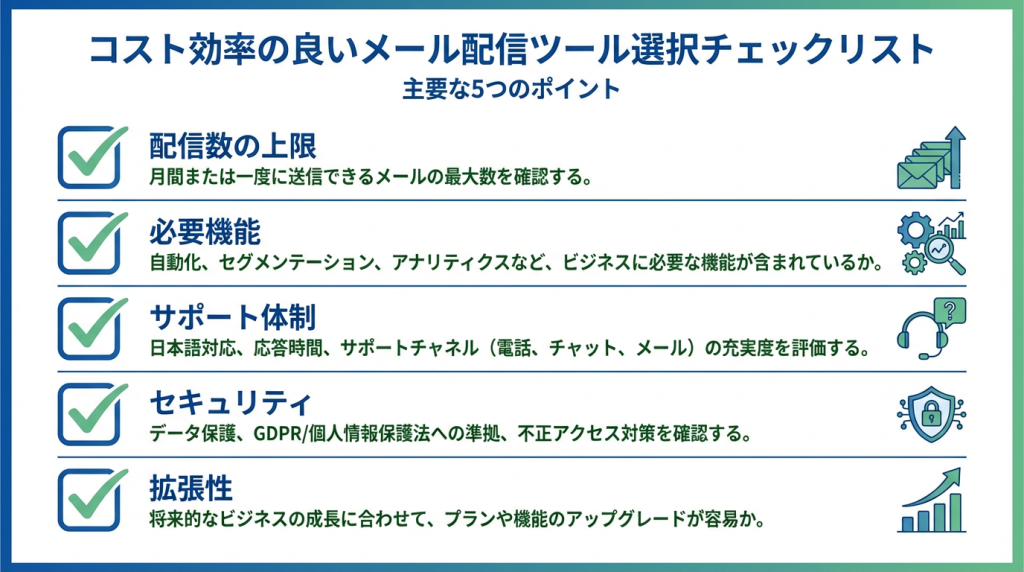 コスト効率の良いメール配信ツール選択チェックリスト
主要な5つのポイント

配信数の上限
月間または一度に送信できるメールの最大数を確認する。

必要機能
自動化、セグメンテーション、アナリティクスなど、ビジネスに必要な機能が含まれているか。

サポート体制
日本語対応、応答時間、サポートチャネル（電話、チャット、メール）の充実度を評価する。

セキュリティ
データ保護、GDPR/個人情報保護法への準拠、不正アクセス対策を確認する。

拡張性
将来的なビジネスの成長に合わせて、プランや機能のアップグレードが容易か。