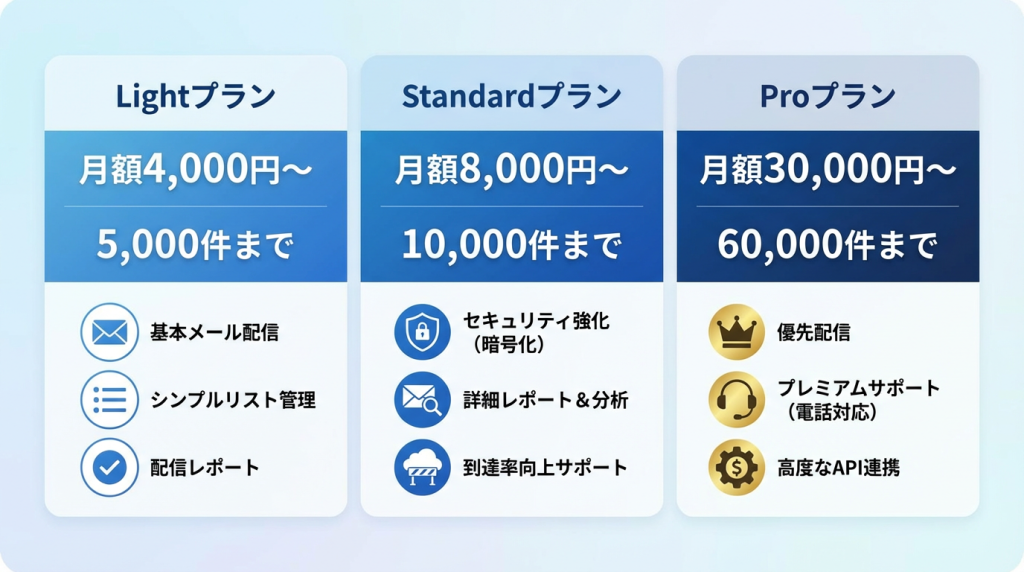 Lightプラン

月額4,000円〜

5,000件まで

基本メール配信

シンプルリスト管理

配信レポート

Standardプラン

月額8,000円〜

10,000件まで

セキュリティ強化（暗号化）

詳細レポート＆分析

到達率向上サポート

Proプラン

月額30,000円〜

60,000件まで

優先配信

プレミアムサポート（電話対応）

高度なAPI連携